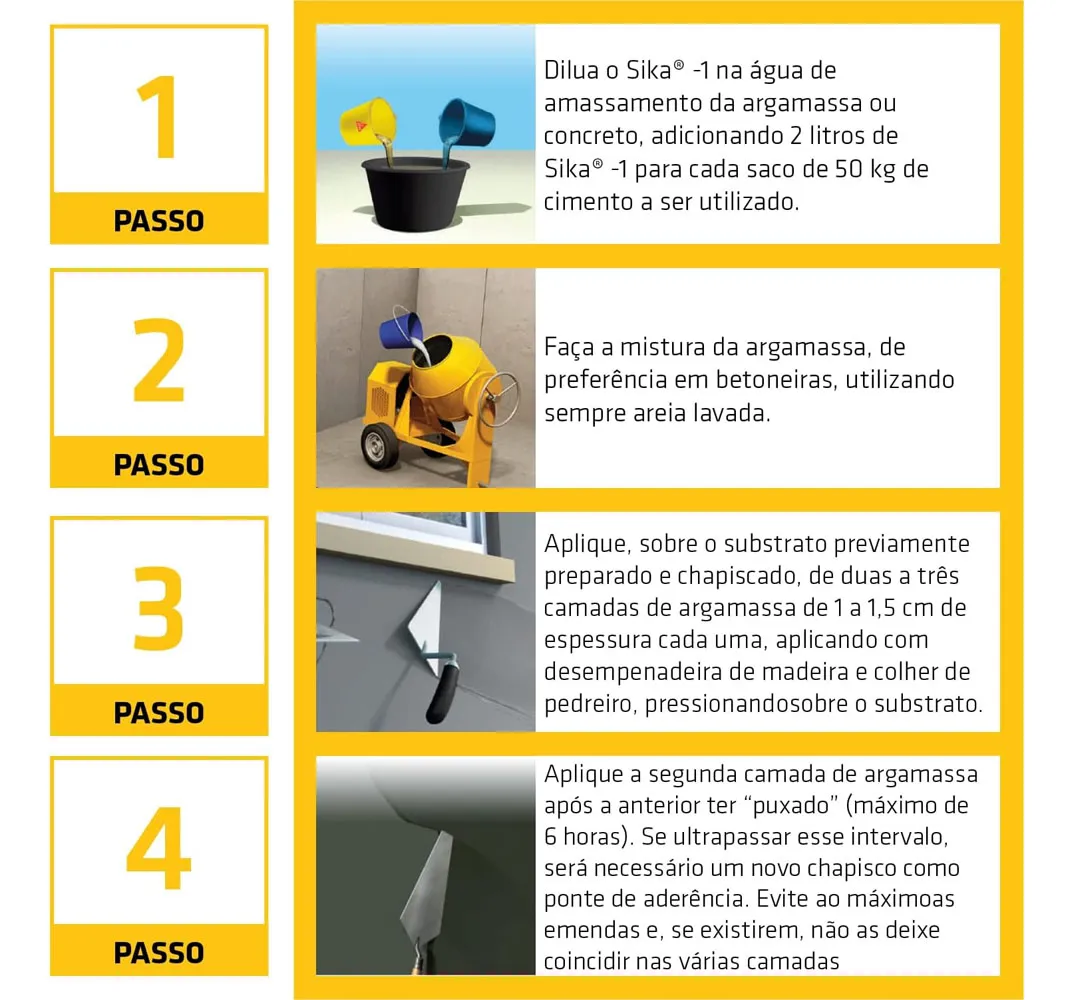 1
PASSO

Dilua o Sika® -1 na água de amassamento da argamassa ou concreto, adicionando 2 litros de Sika® -1 para cada saco de 50 kg de cimento a ser utilizado.

2
PASSO

Faça a mistura da argamassa, de preferência em betoneiras, utilizando sempre areia lavada.

3
PASSO

Aplique, sobre o substrato previamente preparado e chapiscado, de duas a três camadas de argamassa de 1 a 1,5 cm de espessura cada uma, aplicando com desempenadeira de madeira e colher de pedreiro, pressionandosobre o substrato.

4
PASSO

Aplique a segunda camada de argamassa após a anterior ter "puxado" (máximo de 6 horas). Se ultrapassar esse intervalo, será necessário um novo chapisco como ponte de aderência. Evite ao máximoas emendas e, se existirem, não as deixe coincidir nas várias camadas